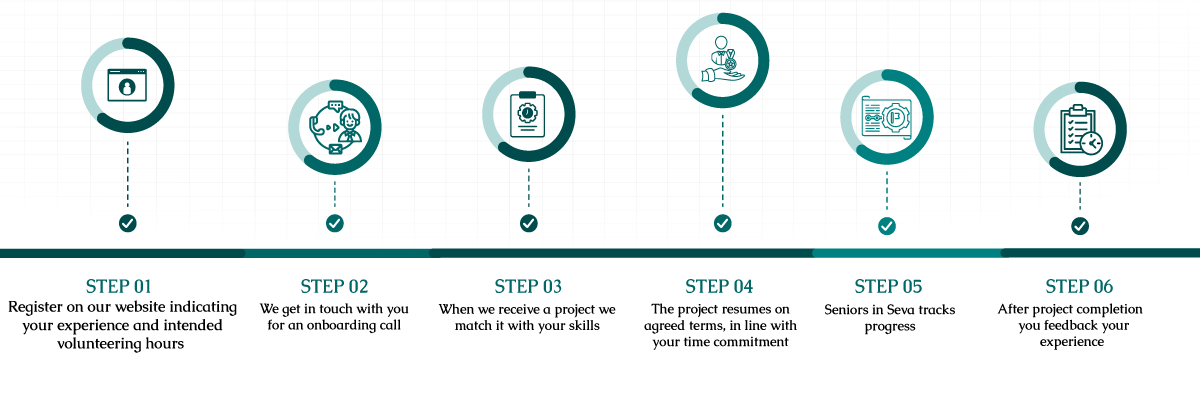 STEP 01
Register on our website indicating your experience and intended volunteering hours

STEP 02
We get in touch with you for an onboarding call

STEP 03
When we receive a project we match it with your skills

STEP 04
The project resumes on agreed terms, in line with your time commitment

STEP 05
Seniors in Seva tracks progress

STEP 06
After project completion you feedback your experience